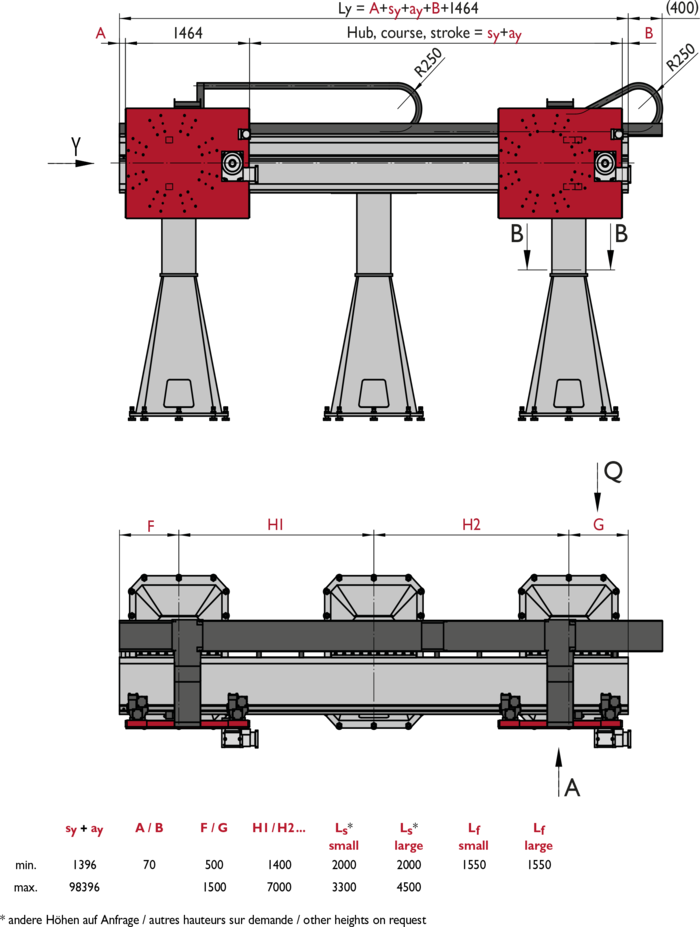 Ly = A+$s_y$+$a_y$+B+1464

(400)

A

1464

Hub, course, stroke = $s_y$+$a_y$

B

R250

R250

Y

B

B

Q

F

H1

H2

G

A

|  | $s_y$ + $a_y$ | A / B | F / G | H1 / H2... | $L_s$* small | $L_s$* large | $L_f$ small | $L_f$ large |
|---|---|---|---|---|---|---|---|---|
| min. | 1396 | 70 | 500 | 1400 | 2000 | 2000 | 1550 | 1550 |
| max. | 98396 |  | 1500 | 7000 | 3300 | 4500 |  |  |

* andere Höhen auf Anfrage / autres hauteurs sur demande / other heights on request